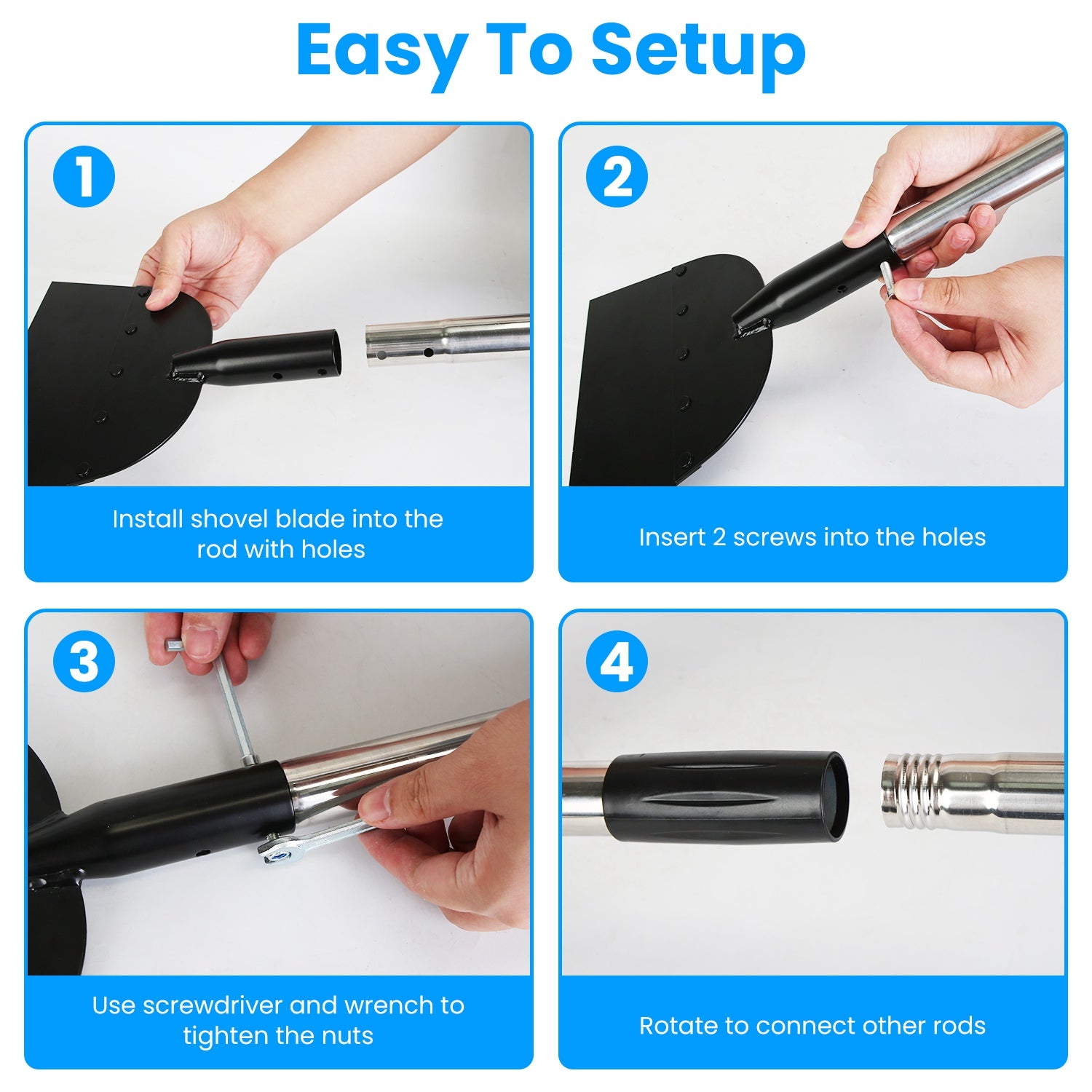 Easy To Setup

1

Install shovel blade into the rod with holes

2

Insert 2 screws into the holes

3

Use screwdriver and wrench to tighten the nuts

4

Rotate to connect other rods