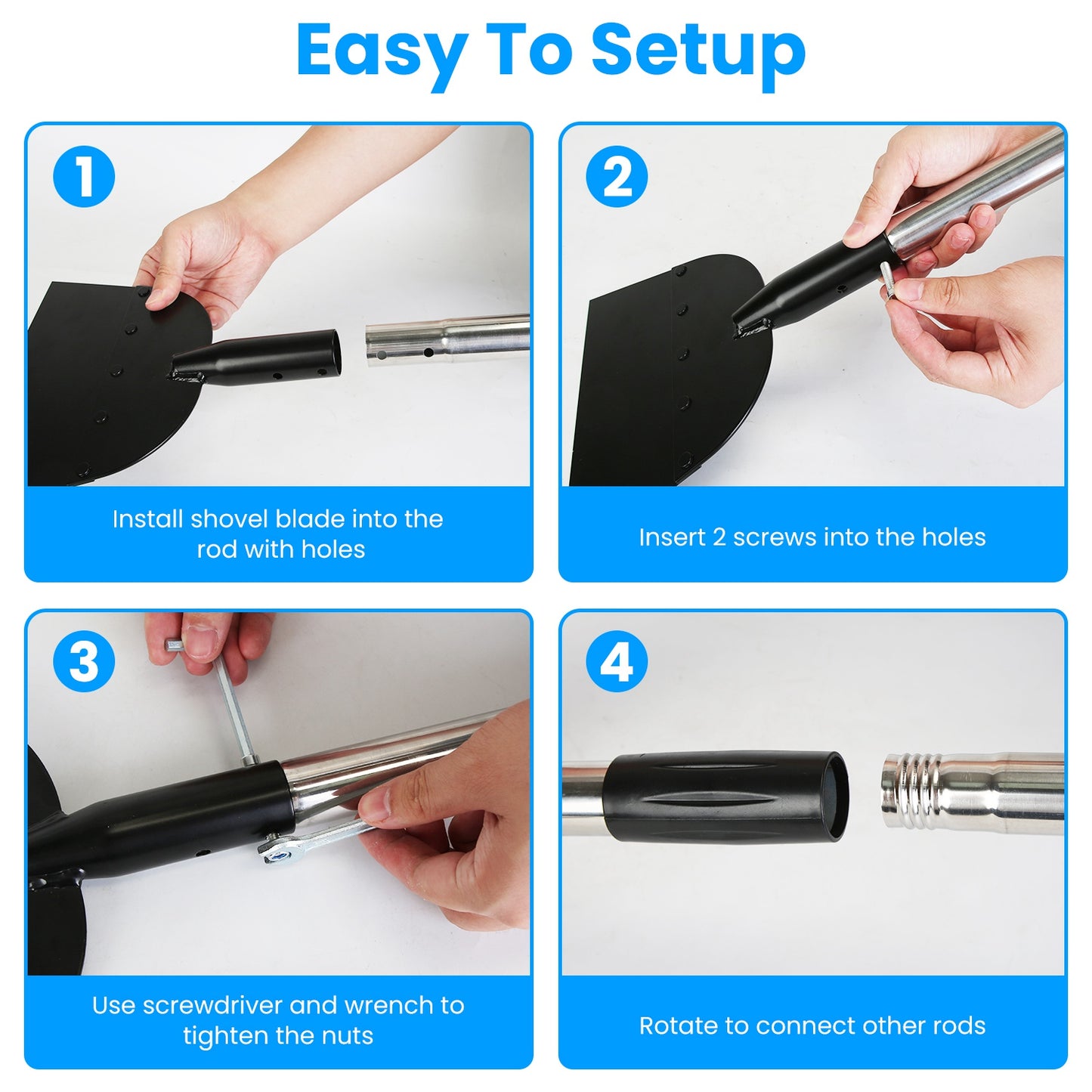 Easy To Setup

1

Install shovel blade into the rod with holes

2

Insert 2 screws into the holes

3

Use screwdriver and wrench to tighten the nuts

4

Rotate to connect other rods