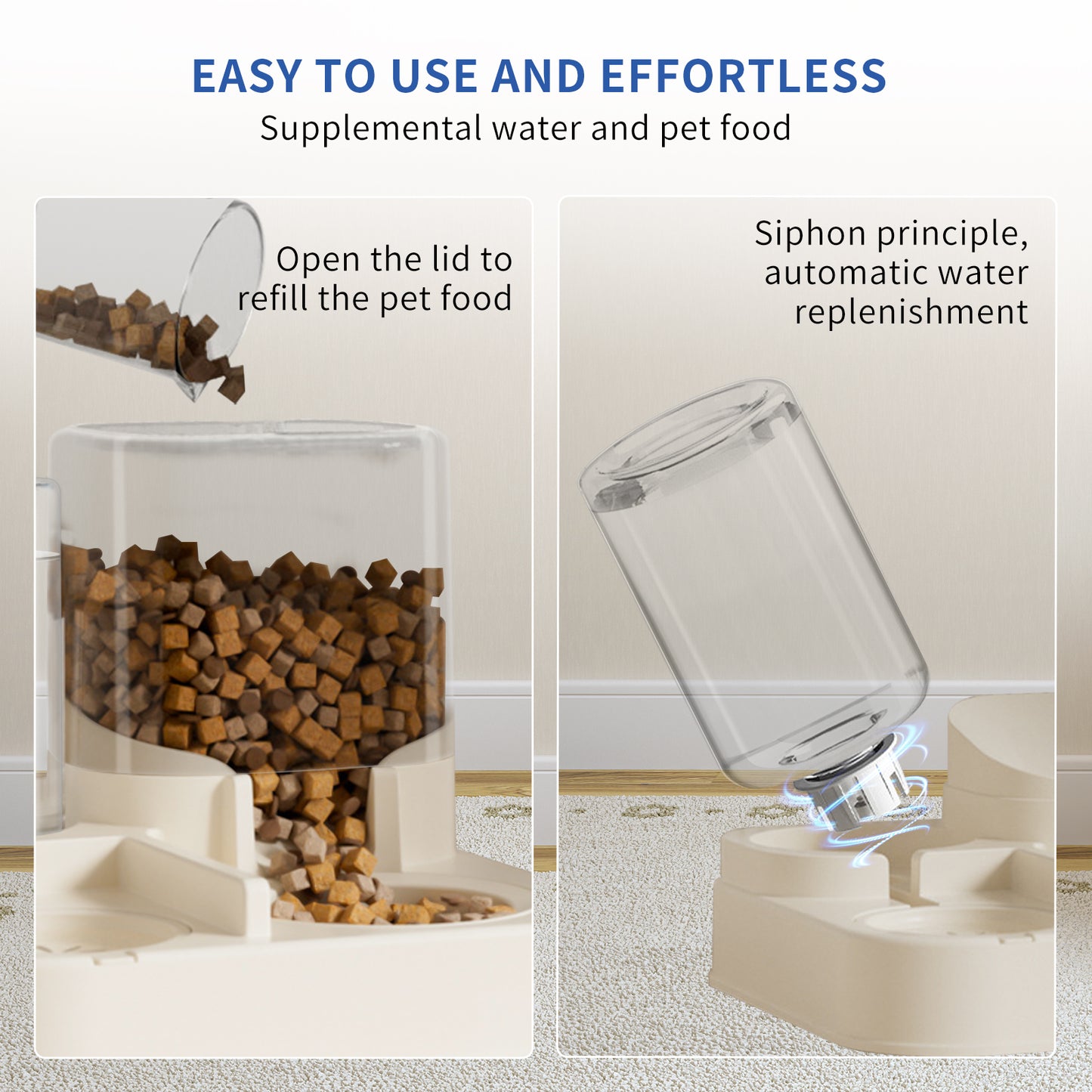 EASY TO USE AND EFFORTLESS

Supplemental water and pet food

Open the lid to refill the pet food

Siphon principle, automatic water replenishment