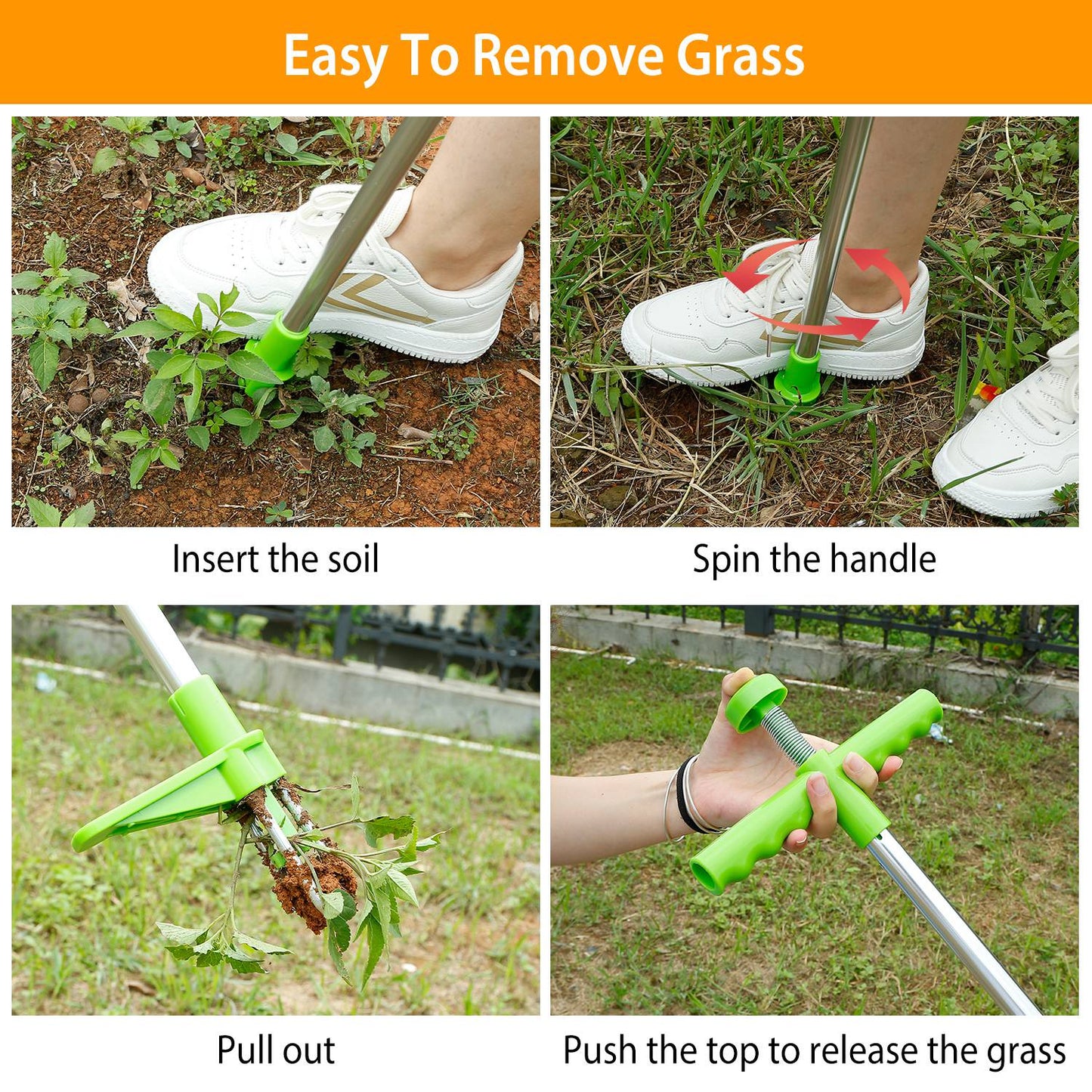 Easy To Remove Grass

Insert the soil

Spin the handle

Pull out

Push the top to release the grass