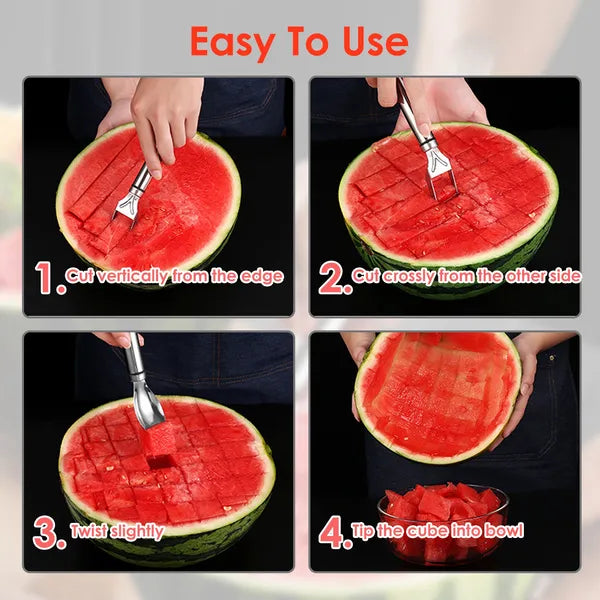 Easy To Use

1. Cut vertically from the edge

2. Cut crossly from the other side

3. Twist slightly

4. Tip the cube into bowl