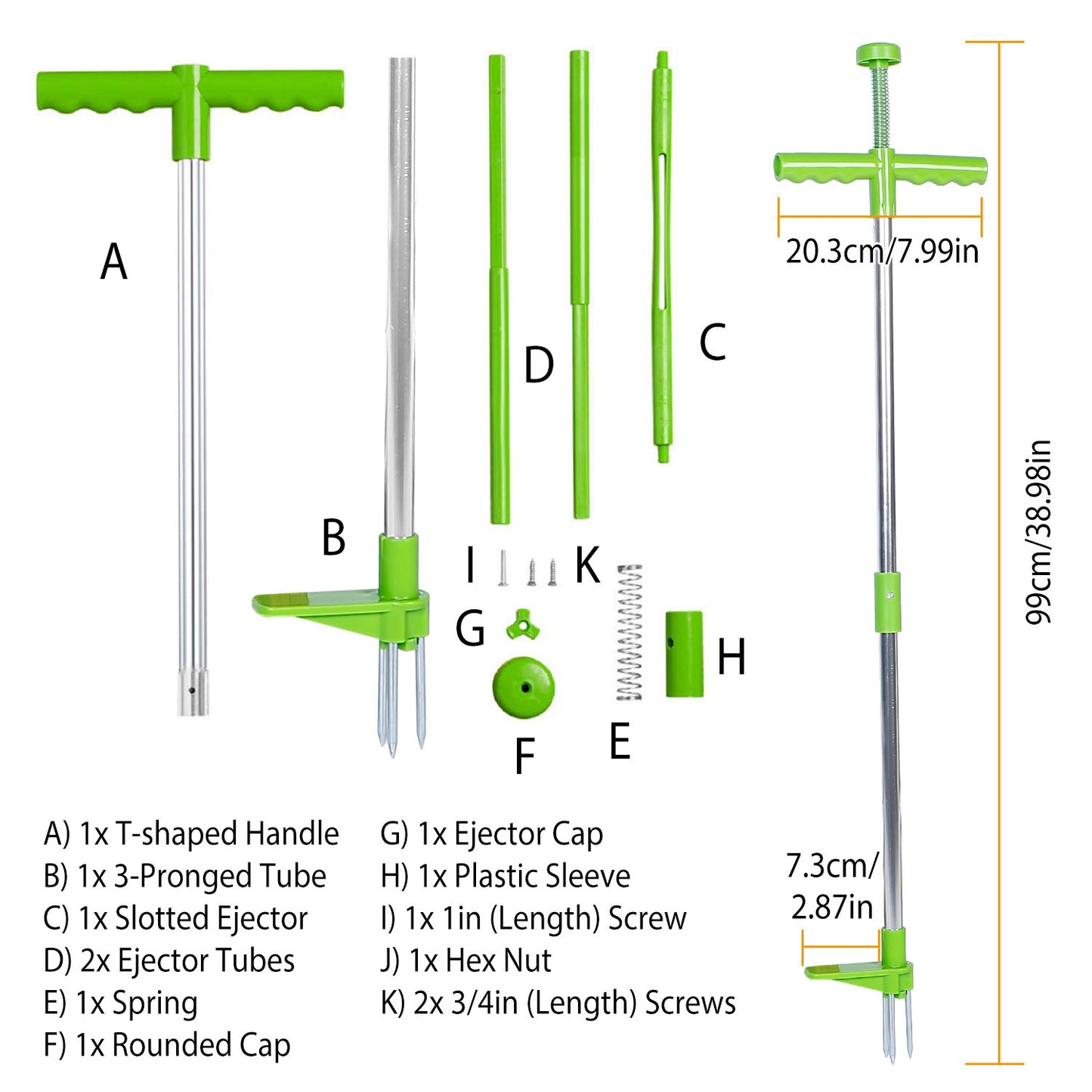 A

B

D

C

I

K

G

H

F

E

20.3cm/7.99in

99cm/38.98in

7.3cm/
2.87in

A) 1x T-shaped Handle
B) 1x 3-Pronged Tube
C) 1x Slotted Ejector
D) 2x Ejector Tubes
E) 1x Spring
F) 1x Rounded Cap

G) 1x Ejector Cap
H) 1x Plastic Sleeve
I) 1x 1in (Length) Screw
J) 1x Hex Nut
K) 2x 3/4in (Length) Screws