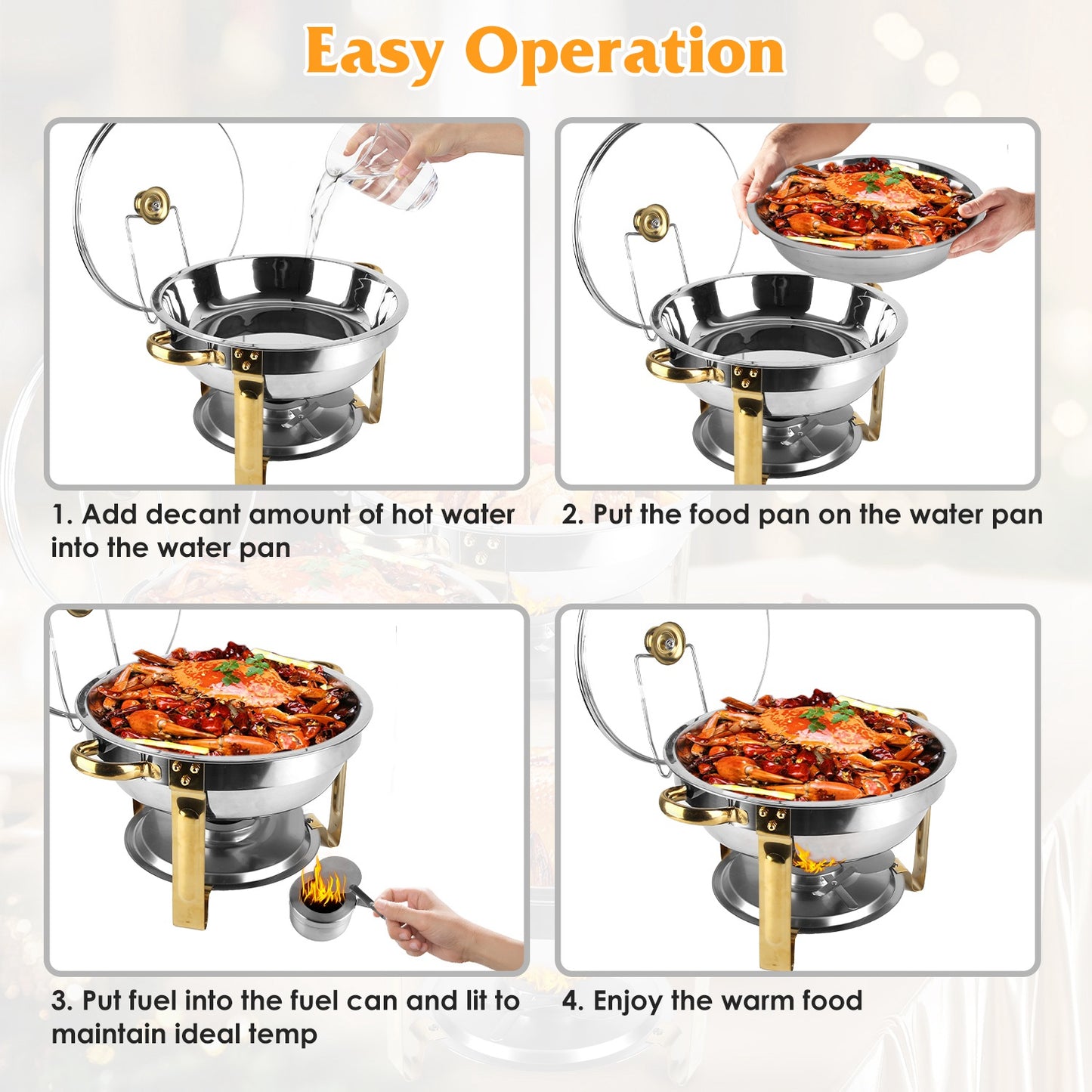 Easy Operation

1. Add decant amount of hot water into the water pan

2. Put the food pan on the water pan

3. Put fuel into the fuel can and lit to maintain ideal temp

4. Enjoy the warm food