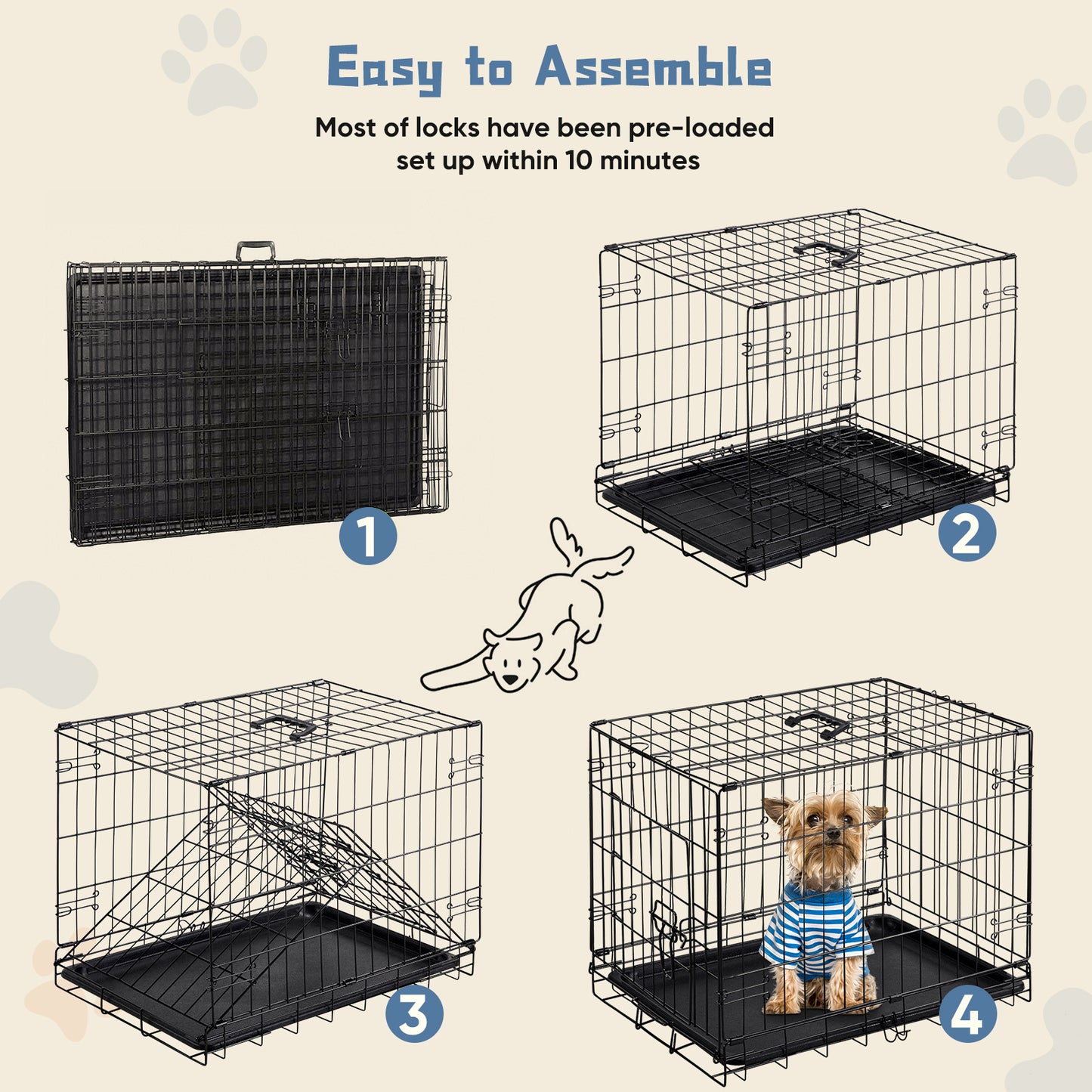 Easy to Assemble

Most of locks have been pre-loaded set up within 10 minutes

1

2

3

4