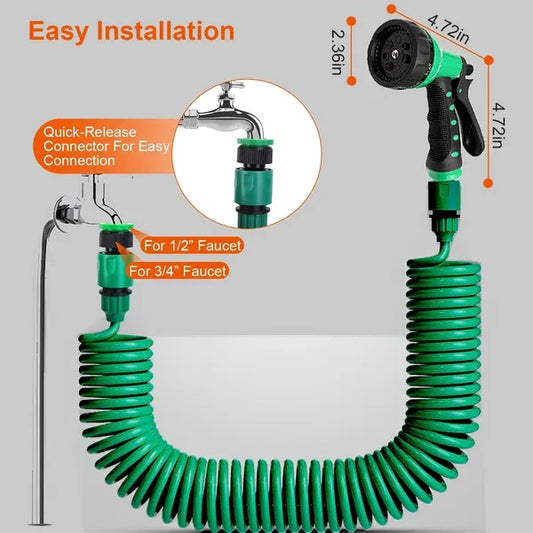 Easy Installation

2.36in

4.72in

4.72in

Quick-Release Connector For Easy Connection

For 1/2" Faucet

For 3/4" Faucet