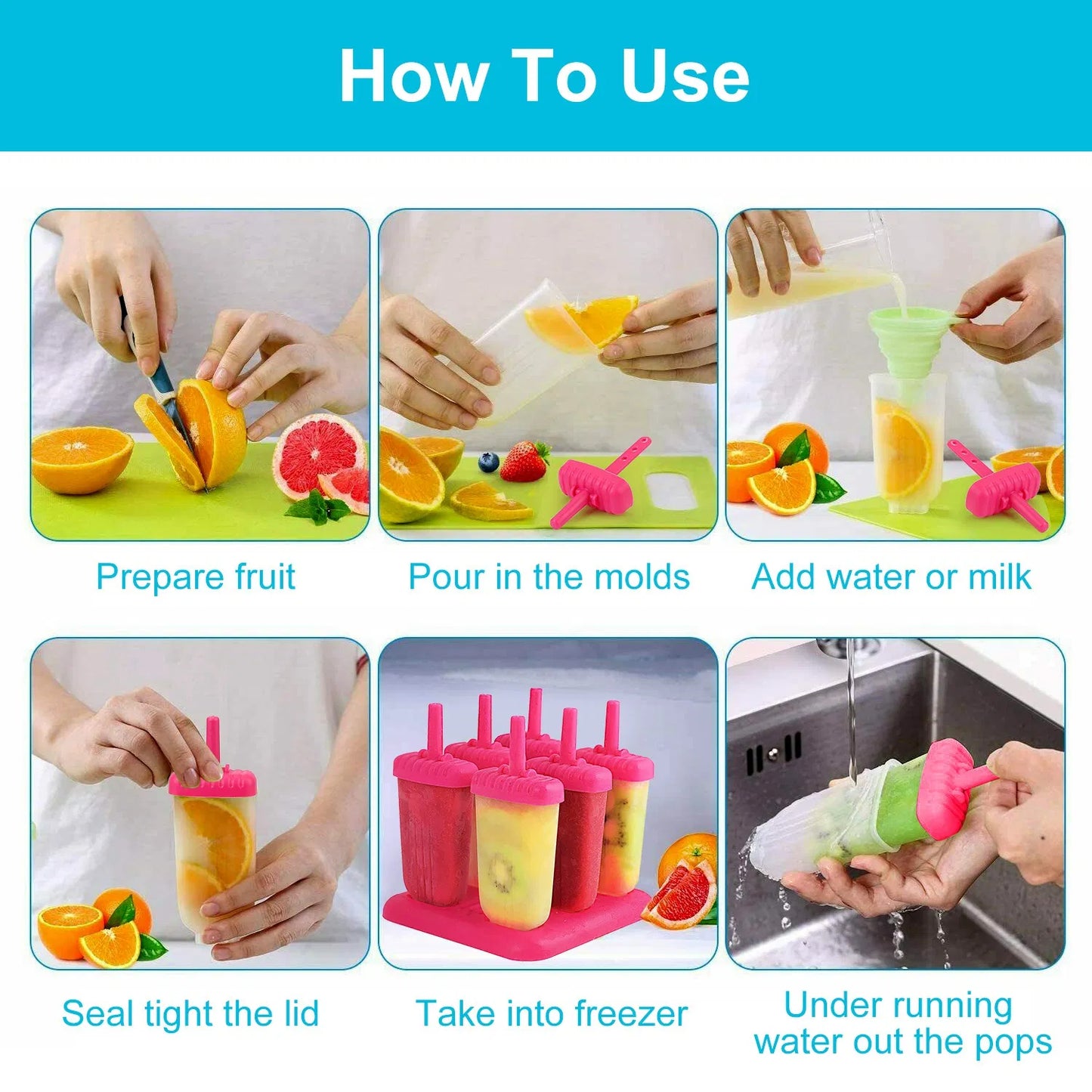 How To Use

Prepare fruit

Pour in the molds

Add water or milk

Seal tight the lid

Take into freezer

Under running water out the pops