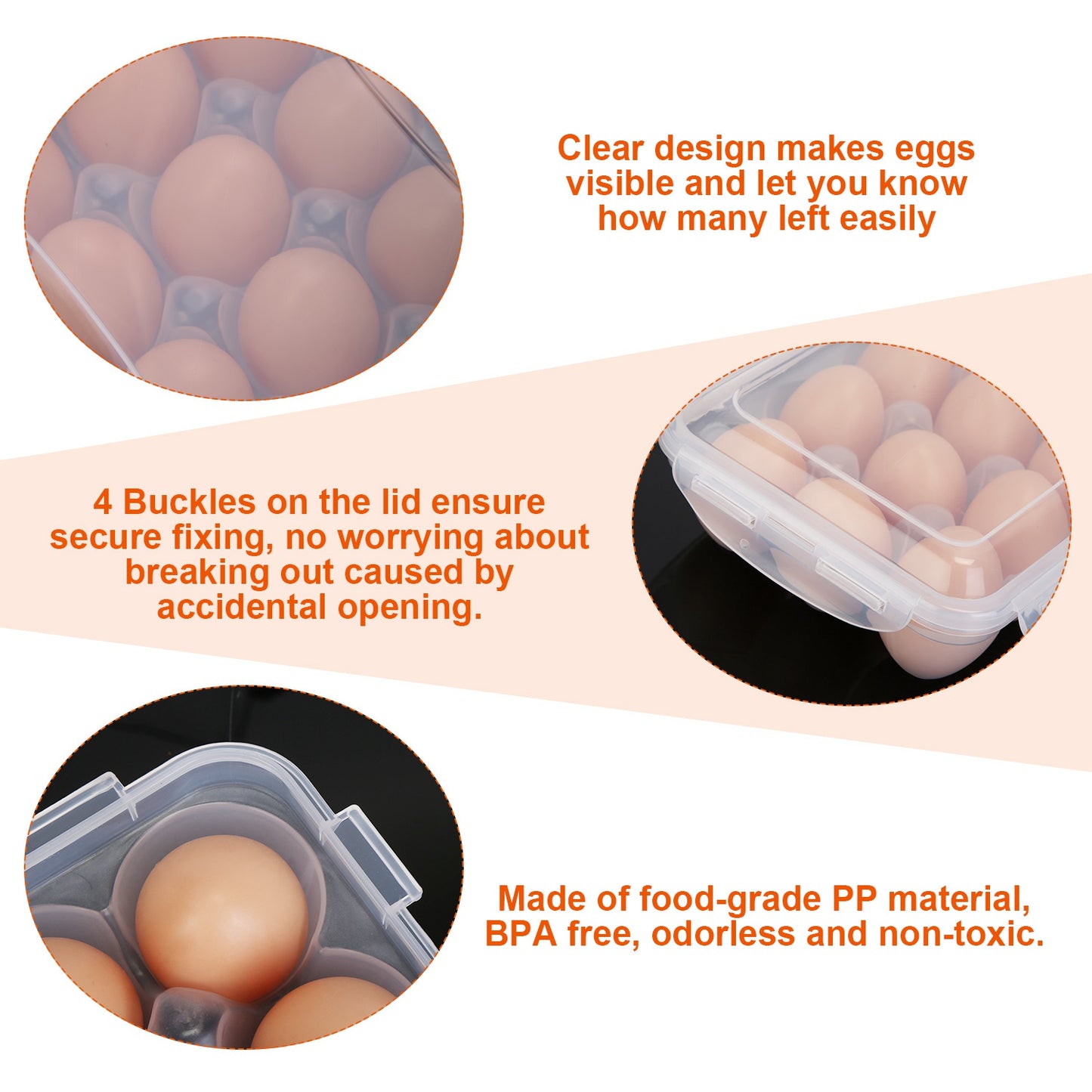 Clear design makes eggs visible and let you know how many left easily

4 Buckles on the lid ensure secure fixing, no worrying about breaking out caused by accidental opening.

Made of food-grade PP material, BPA free, odorless and non-toxic.