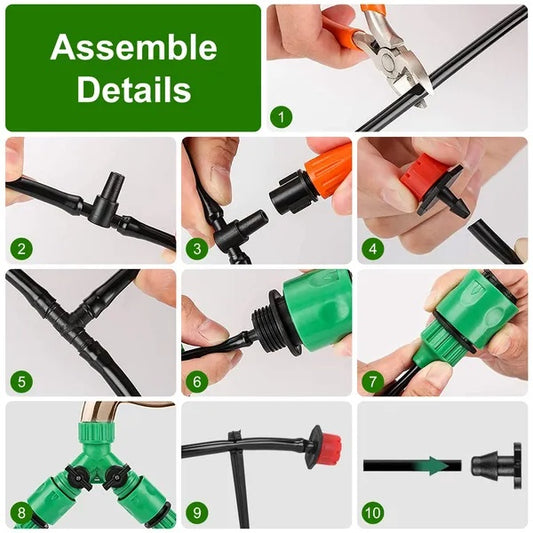 Assemble Details

1

2

3

4

5

6

7

8

9

10