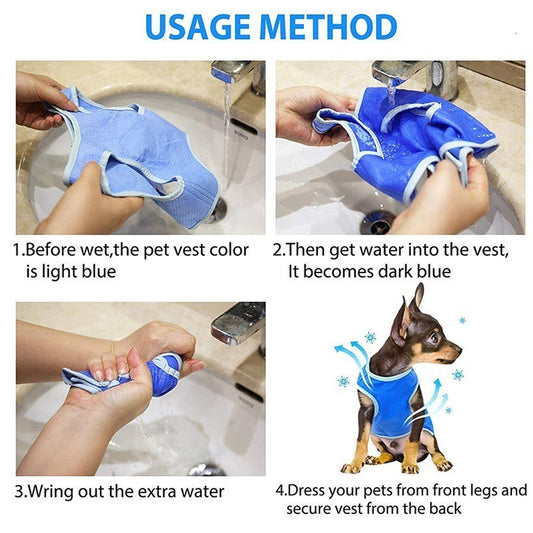 USAGE METHOD

1.Before wet,the pet vest color is light blue

2.Then get water into the vest, It becomes dark blue

3.Wring out the extra water

4.Dress your pets from front legs and secure vest from the back