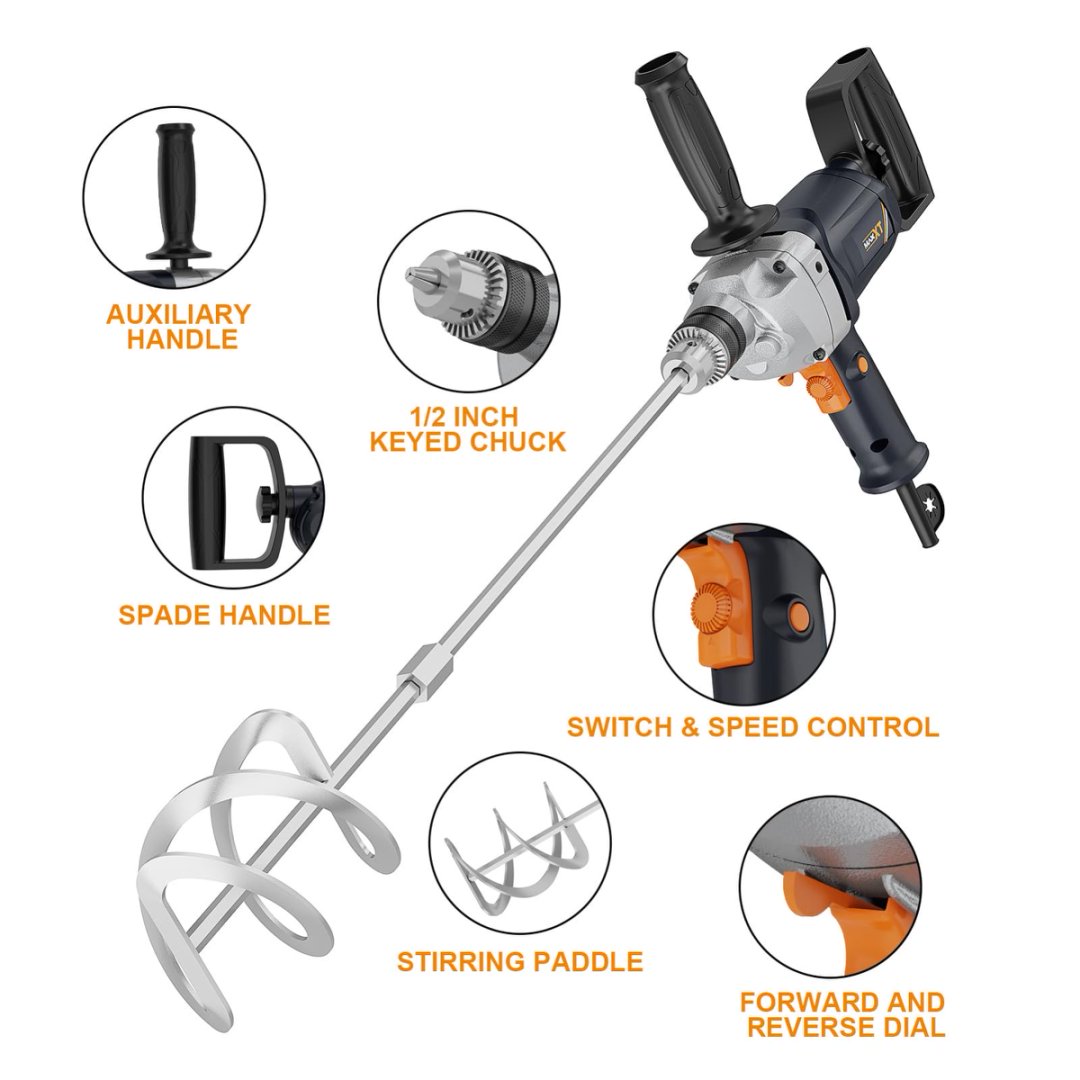 AUXILIARY HANDLE

1/2 INCH KEYED CHUCK

MAXXT

SPADE HANDLE

SWITCH & SPEED CONTROL

STIRRING PADDLE

FORWARD AND REVERSE DIAL