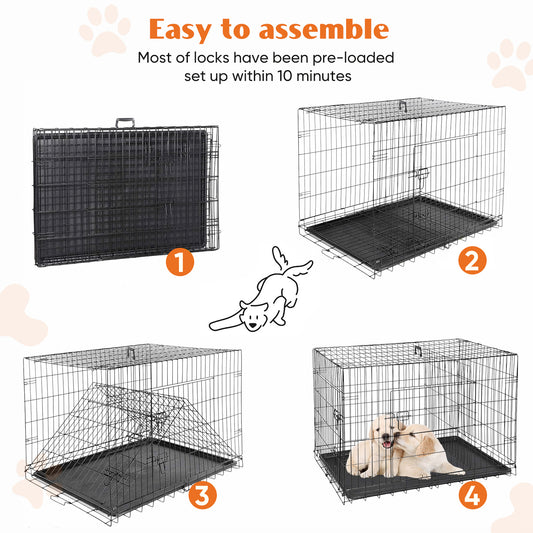 Easy to assemble
Most of locks have been pre-loaded set up within 10 minutes

1
2
3
4