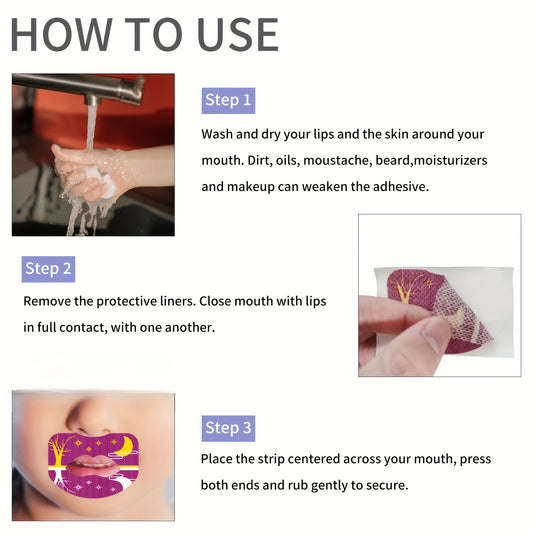 HOW TO USE

Step 1

Wash and dry your lips and the skin around your mouth. Dirt, oils, moustache, beard,moisturizers and makeup can weaken the adhesive.

Step 2

Remove the protective liners. Close mouth with lips in full contact, with one another.

Step 3

Place the strip centered across your mouth, press both ends and rub gently to secure.