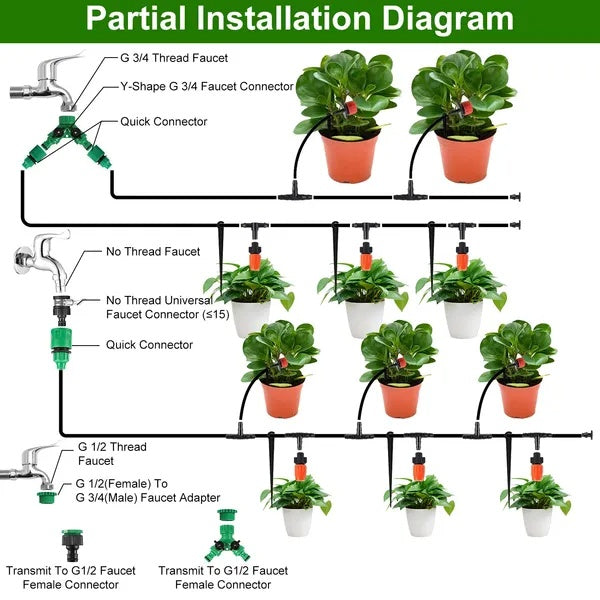 Partial Installation Diagram

G 3/4 Thread Faucet

Y-Shape G 3/4 Faucet Connector

Quick Connector

No Thread Faucet

No Thread Universal Faucet Connector (≤15)

Quick Connector

G 1/2 Thread Faucet

G 1/2(Female) To G 3/4(Male) Faucet Adapter

Transmit To G1/2 Faucet Female Connector

Transmit To G1/2 Faucet Female Connector